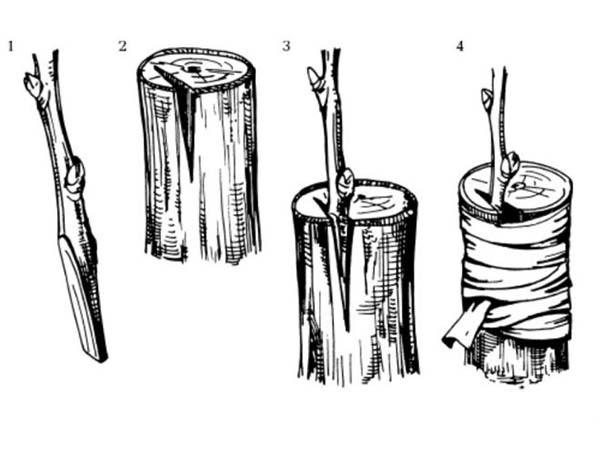 1
2
3
4