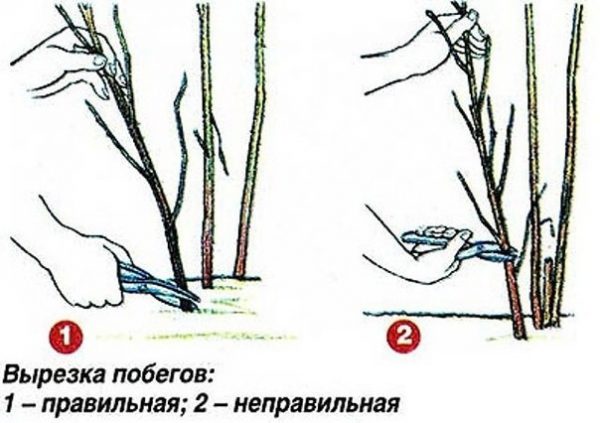 1

2

Вырезка побегов:
1 – правильная; 2 – неправильная