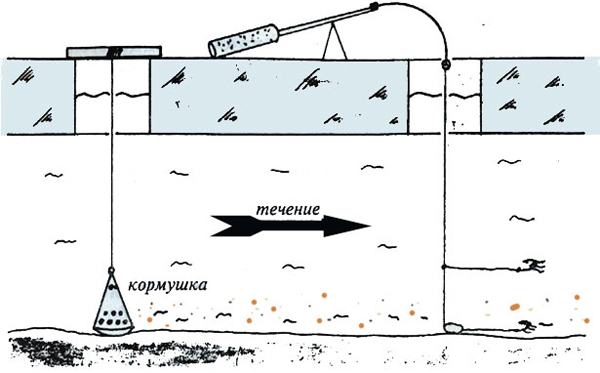 течение

кормушка